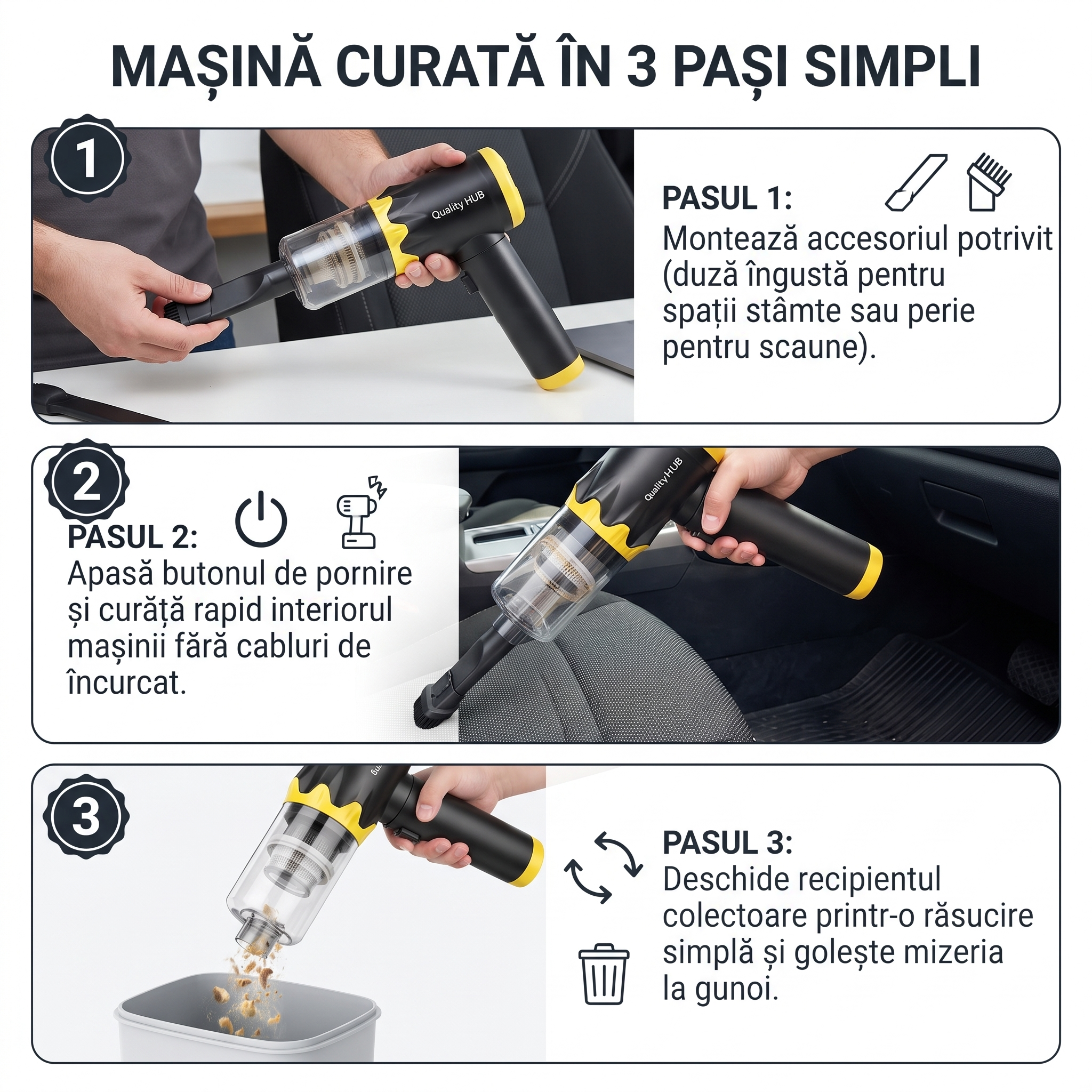 MAȘINĂ CURATĂ ÎN 3 PAȘI SIMPLI

1

Quality HUB

PASUL 1:
Montează accesoriul potrivit (duză îngustă pentru spații stâmte sau perie pentru scaune).

2

PASUL 2:
Apasă butonul de pornire și curăță rapid interiorul mașinii fără cabluri de încurcat.

Quality HUB

3

PASUL 3:
Deschide recipientul colectoare printr-o răsucire simplă și golește mizeria la gunoi.